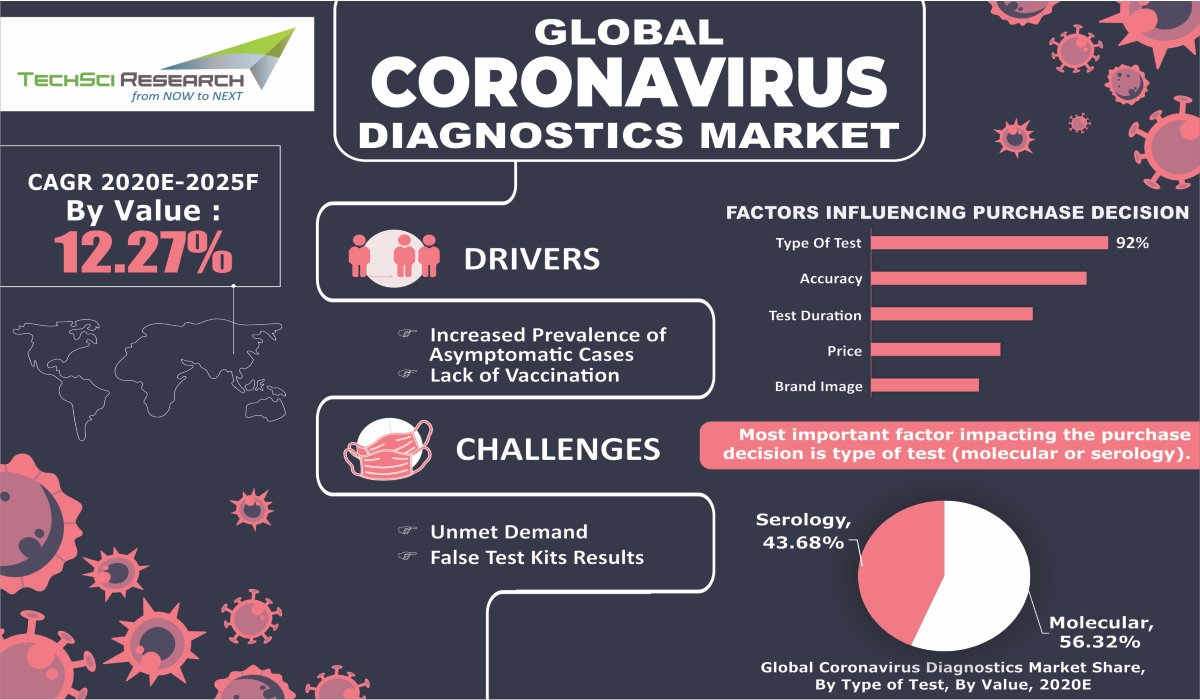 TECHSCI RESEARCH
from NOW to NEXT

GLOBAL
CORONAVIRUS
DIAGNOSTICS MARKET

CAGR 2020E-2025F
By Value :
12.27%

DRIVERS

Increased Prevalence of Asymptomatic Cases
Lack of Vaccination

CHALLENGES

Unmet Demand
False Test Kits Results

FACTORS INFLUENCING PURCHASE DECISION

Type Of Test 92%
Accuracy
Test Duration
Price
Brand Image

Most important factor impacting the purchase decision is type of test (molecular or serology).

Serology, 43.68%
Molecular, 56.32%

Global Coronavirus Diagnostics Market Share, By Type of Test, By Value, 2020E